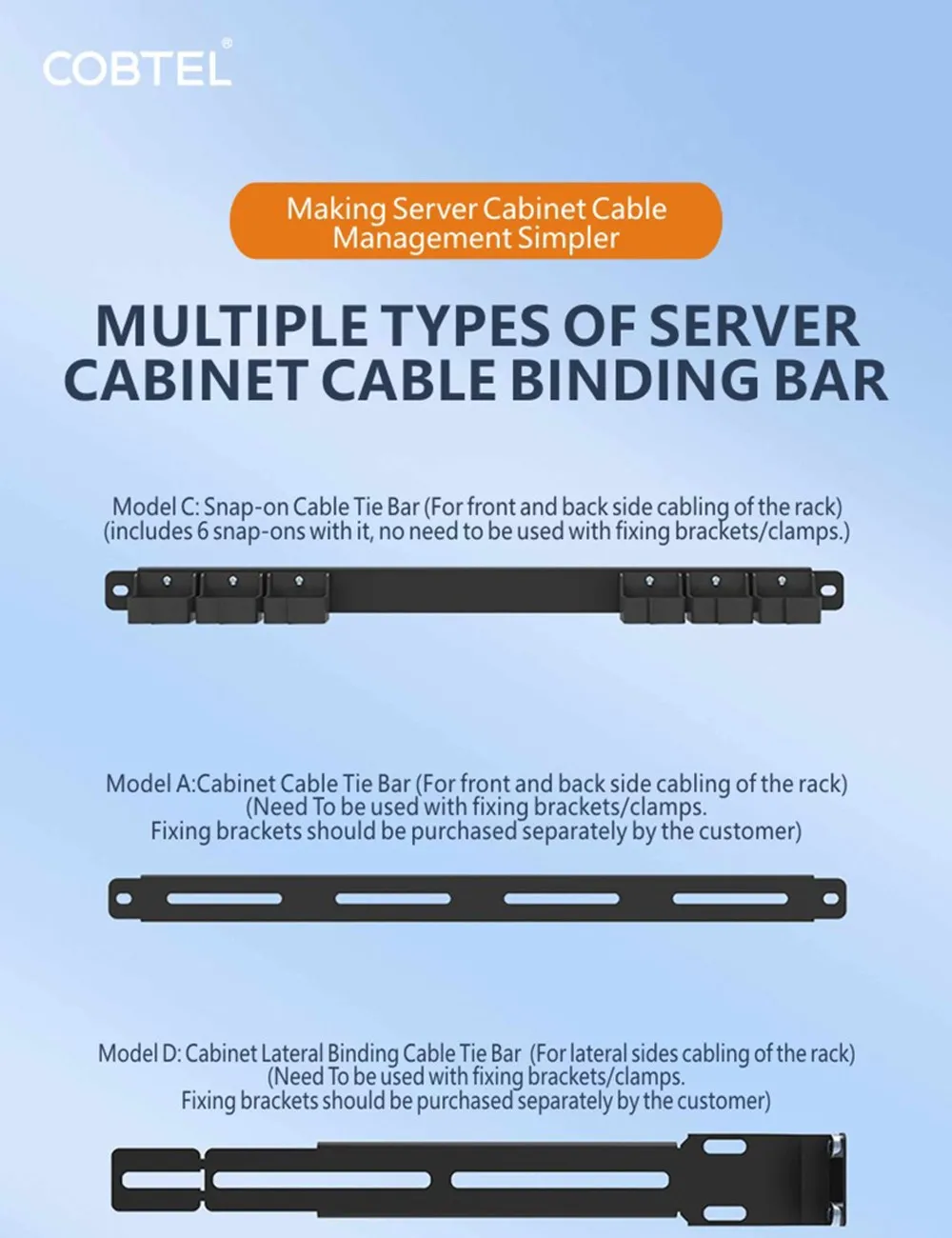 COBTEL®

Making Server Cabinet Cable Management Simpler

MULTIPLE TYPES OF SERVER CABINET CABLE BINDING BAR

Model C: Snap-on Cable Tie Bar (For front and back side cabling of the rack)
(includes 6 snap-ons with it, no need to be used with fixing brackets/clamps.)

Model A:Cabinet Cable Tie Bar (For front and back side cabling of the rack)
(Need To be used with fixing brackets/clamps.
Fixing brackets should be purchased separately by the customer)

Model D: Cabinet Lateral Binding Cable Tie Bar (For lateral sides cabling of the rack)
(Need To be used with fixing brackets/clamps.
Fixing brackets should be purchased separately by the customer)